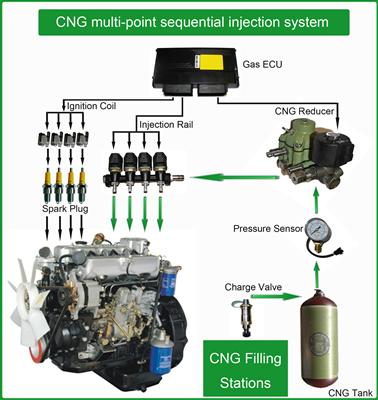 CNG multi-point sequential injection system

Gas ECU

Ignition Coil

Injection Rail

CNG Reducer

Spark Plug

Pressure Sensor

Charge Valve

CNG Filling Stations

CNG Tank