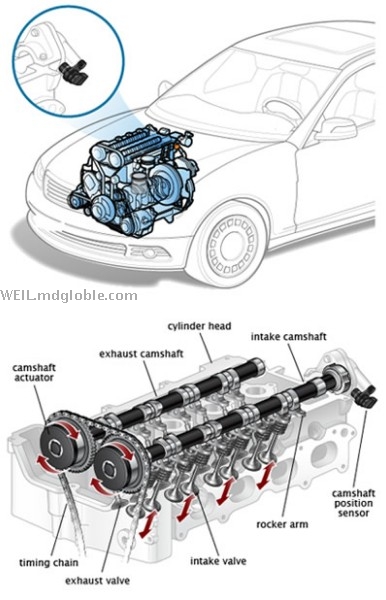 WEIL.mdgloble.com

cylinder head
intake camshaft
exhaust camshaft
camshaft actuator
camshaft position sensor
rocker arm
timing chain
intake valve
exhaust valve