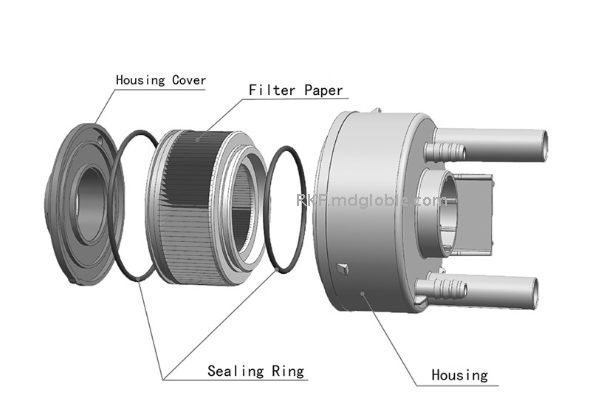 Housing Cover
Filter Paper
RKF.mdgloble.com
Sealing Ring
Housing