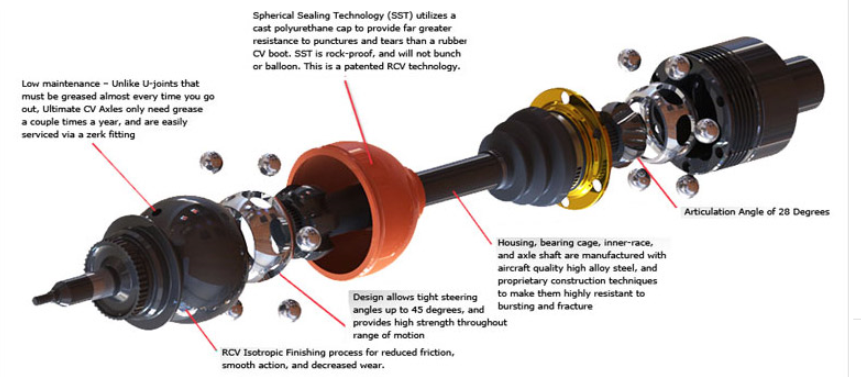 Spherical Sealing Technology (SST) utilizes a cast polyurethane cap to provide far greater resistance to punctures and tears than a rubber CV boot. SST is rock-proof, and will not bunch or balloon. This is a patented RCV technology.

Low maintenance – Unlike U-joints that must be greased almost every time you go out, Ultimate CV Axles only need grease a couple times a year, and are easily serviced via a zerk fitting

Articulation Angle of 28 Degrees

Housing, bearing cage, inner-race, and axle shaft are manufactured with aircraft quality high alloy steel, and proprietary construction techniques to make them highly resistant to bursting and fracture

Design allows tight steering angles up to 45 degrees, and provides high strength throughout range of motion

RCV Isotropic Finishing process for reduced friction, smooth action, and decreased wear.