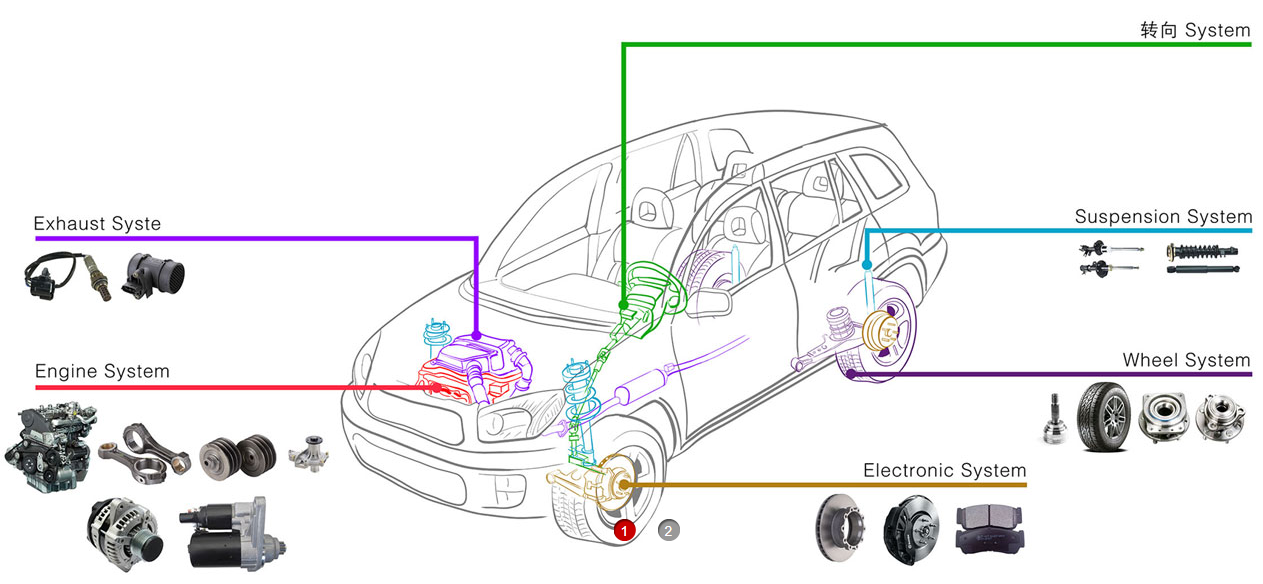 转向 System

Exhaust Syste

Suspension System

Engine System

Wheel System

Electronic System

1 2