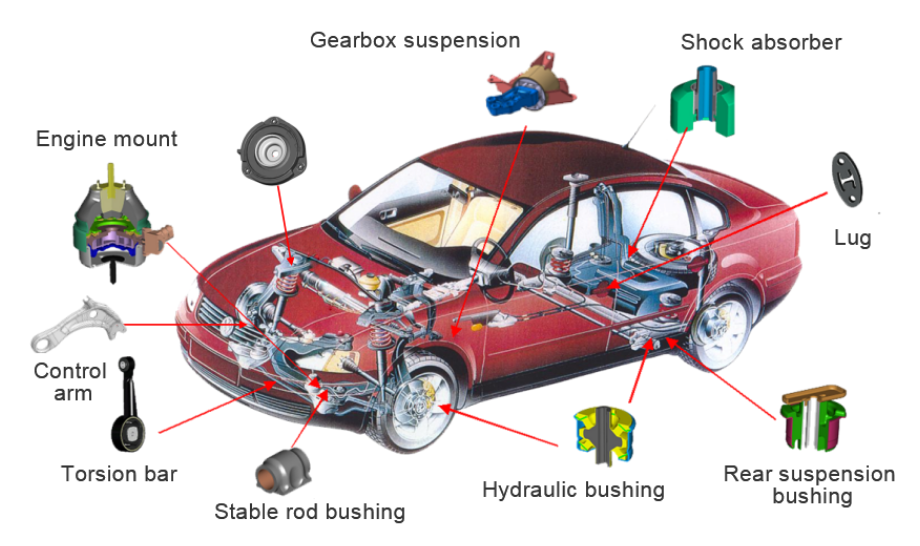 Gearbox suspension

Shock absorber

Engine mount

Lug

Control arm

Torsion bar

Stable rod bushing

Hydraulic bushing

Rear suspension bushing