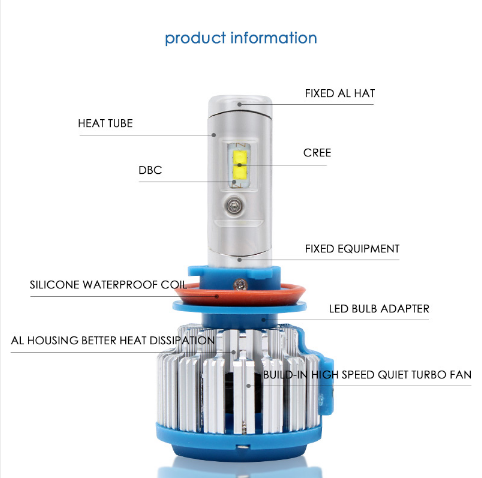 product information

FIXED AL HAT

HEAT TUBE

CREE

DBC

FIXED EQUIPMENT

SILICONE WATERPROOF COIL

LED BULB ADAPTER

AL HOUSING BETTER HEAT DISSIPATION

BUILD-IN HIGH SPEED QUIET TURBO FAN