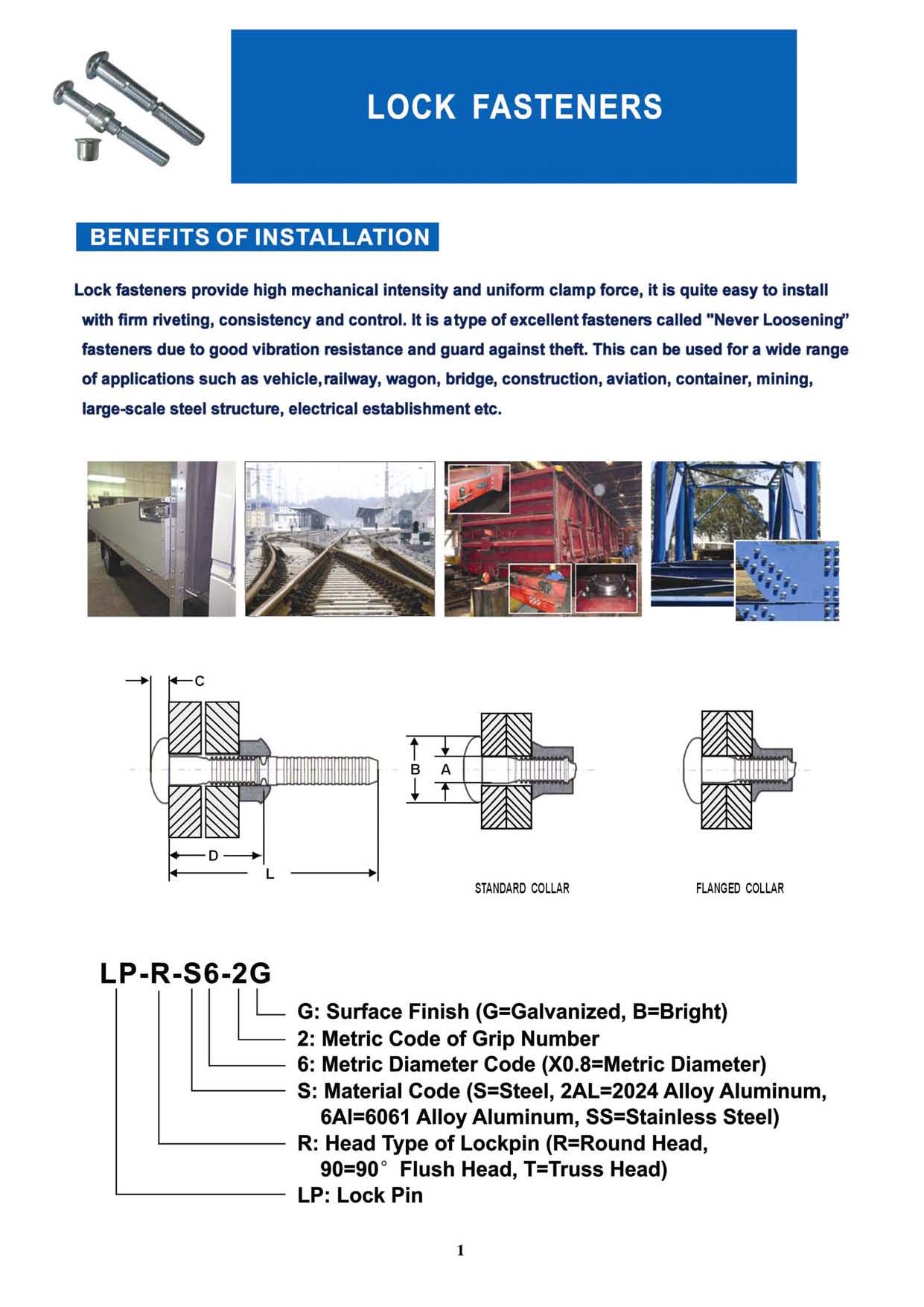 LOCK FASTENERS

BENEFITS OF INSTALLATION

Lock fasteners provide high mechanical intensity and uniform clamp force, it is quite easy to install with firm riveting, consistency and control. It is atype of excellent fasteners called "Never Loosening" fasteners due to good vibration resistance and guard against theft. This can be used for a wide range of applications such as vehicle,railway, wagon, bridge, construction, aviation, container, mining, large-scale steel structure, electrical establishment etc.

C

D

L

B A

STANDARD COLLAR

FLANGED COLLAR

LP-R-S6-2G

G: Surface Finish (G=Galvanized, B=Bright)
2: Metric Code of Grip Number
6: Metric Diameter Code (X0.8=Metric Diameter)
S: Material Code (S=Steel, 2AL=2024 Alloy Aluminum, 6Al=6061 Alloy Aluminum, SS=Stainless Steel)
R: Head Type of Lockpin (R=Round Head, 90=90° Flush Head, T=Truss Head)
LP: Lock Pin

1